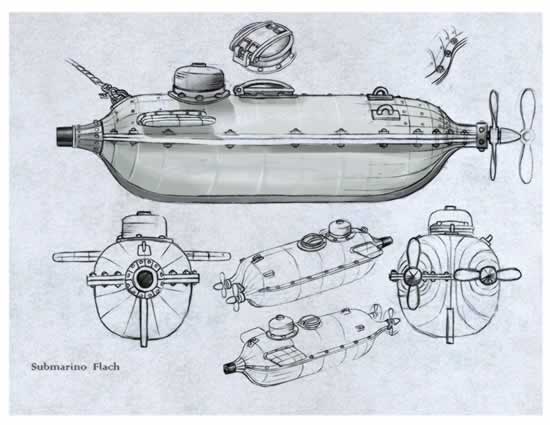 Submarino Flach